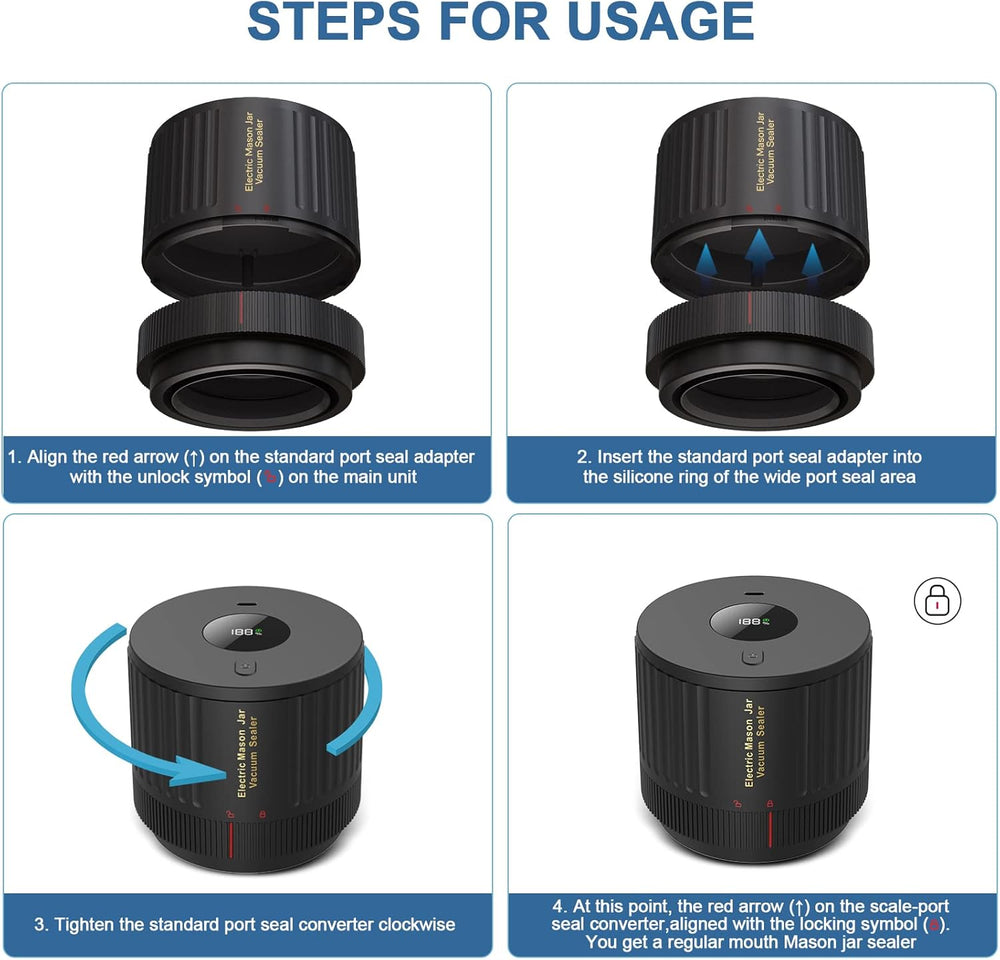 STEPS FOR USAGE

Electric Mason Jar Vacuum Sealer

1. Align the red arrow (↑) on the standard port seal adapter with the unlock symbol ( ) on the main unit

Electric Mason Jar Vacuum Sealer

2. Insert the standard port seal adapter into the silicone ring of the wide port seal area

188

Electric Mason Jar Vacuum Sealer

3. Tighten the standard port seal converter clockwise

188

Electric Mason Jar Vacuum Sealer

4. At this point, the red arrow (↑) on the scale-port seal converter,aligned with the locking symbol ( ). You get a regular mouth Mason jar sealer