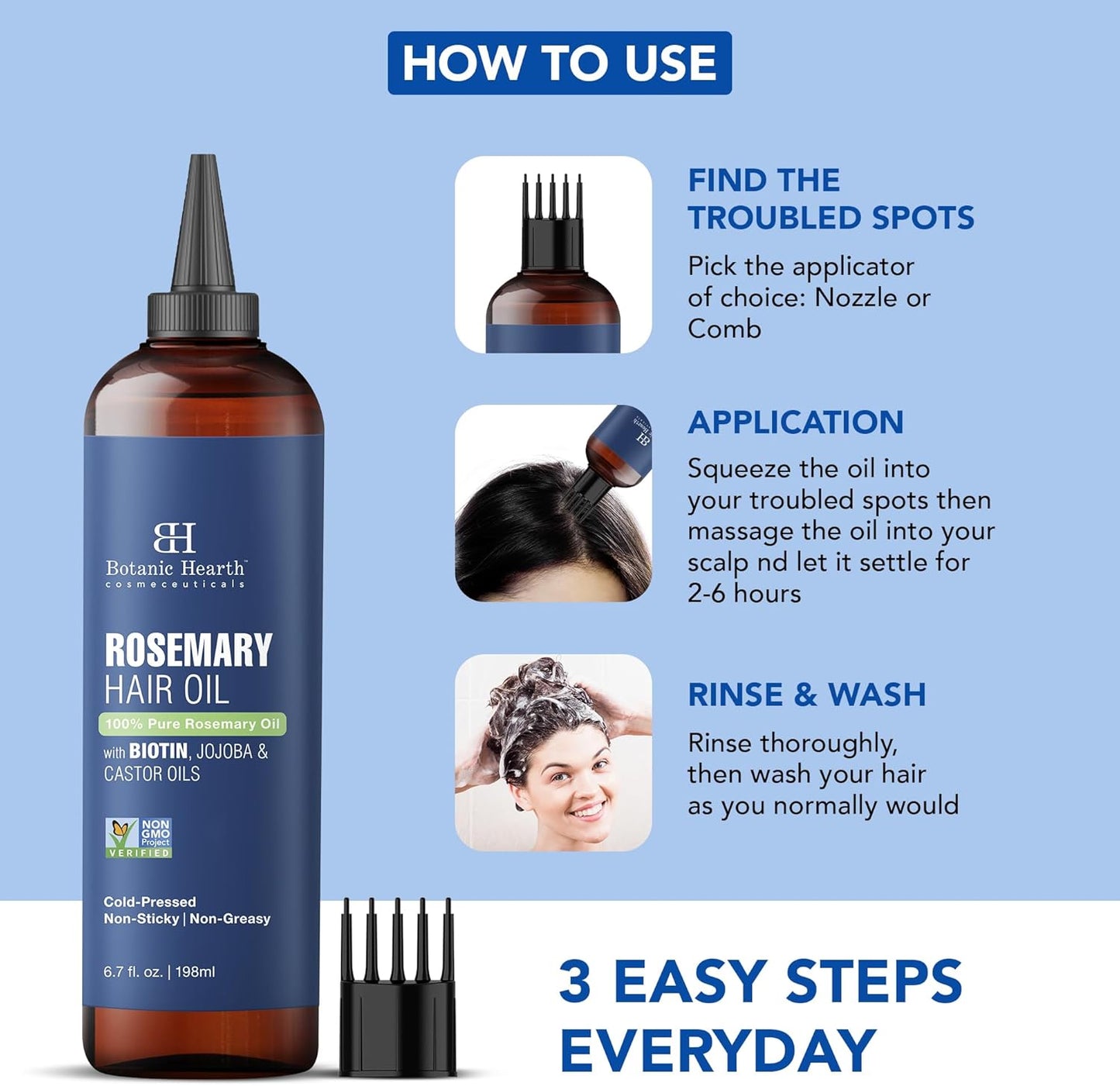 HOW TO USE

BH
Botanic Hearth™
cosmeceuticals

ROSEMARY
HAIR OIL
100% Pure Rosemary Oil
with BIOTIN, JOJOBA & CASTOR OILS

NON GMO Project VERIFIED

Cold-Pressed
Non-Sticky | Non-Greasy

6.7 fl. oz. | 198ml

FIND THE TROUBLED SPOTS
Pick the applicator of choice: Nozzle or Comb

APPLICATION
Squeeze the oil into your troubled spots then massage the oil into your scalp nd let it settle for 2-6 hours

RINSE & WASH
Rinse thoroughly, then wash your hair as you normally would

3 EASY STEPS EVERYDAY