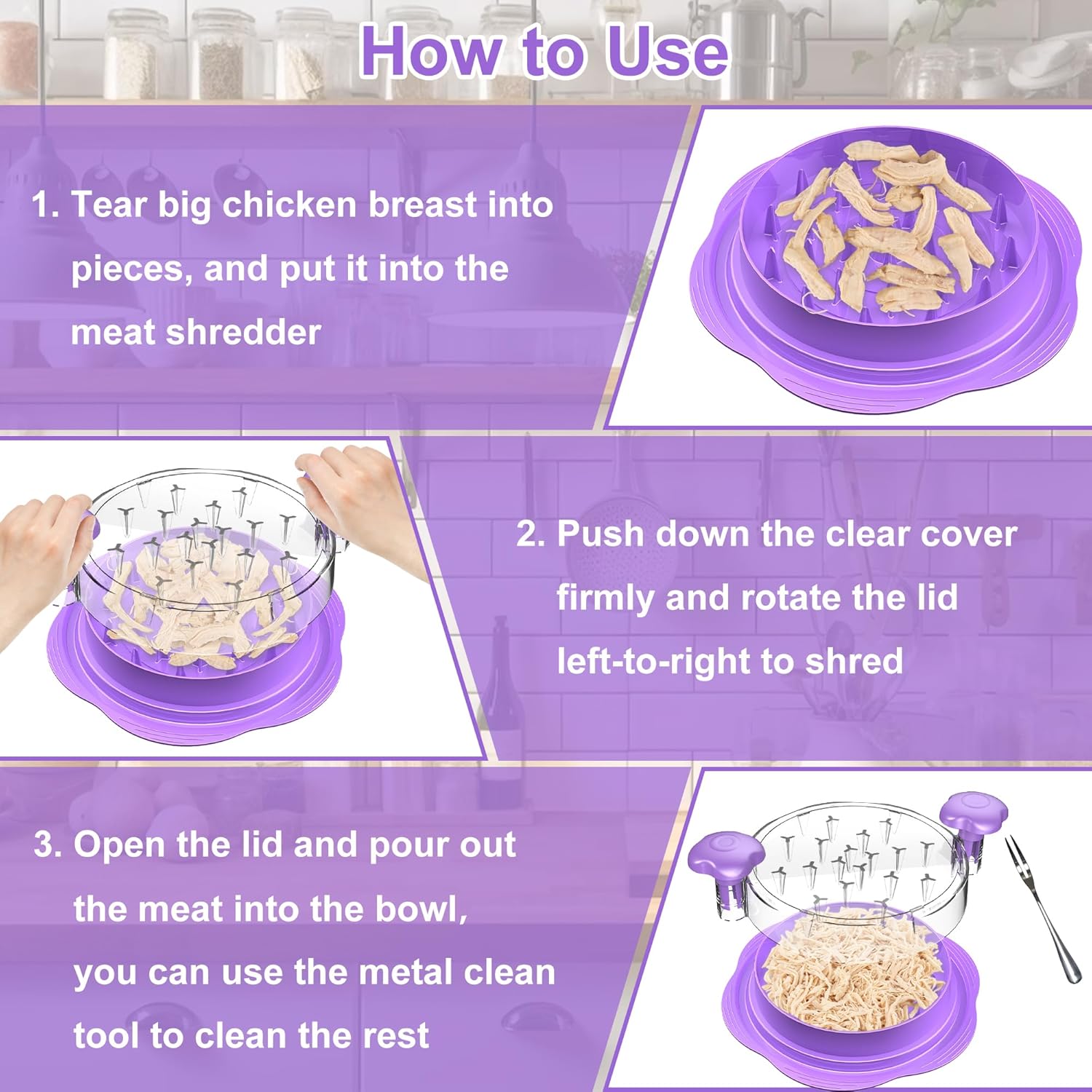 How to Use

1. Tear big chicken breast into pieces, and put it into the meat shredder

2. Push down the clear cover firmly and rotate the lid left-to-right to shred

3. Open the lid and pour out the meat into the bowl, you can use the metal clean tool to clean the rest